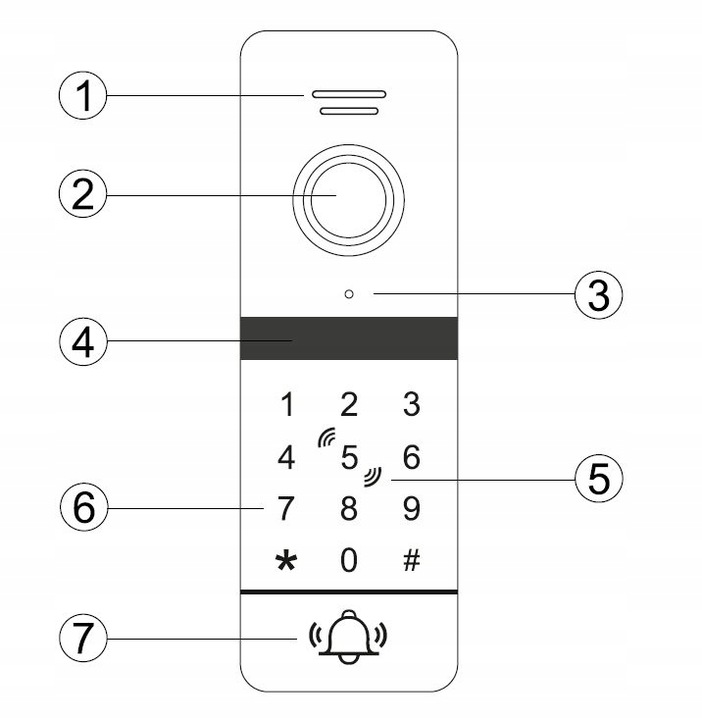 1
2
3
4
1 2 3
4 5 6
5
6
7 8 9
* 0 #
7