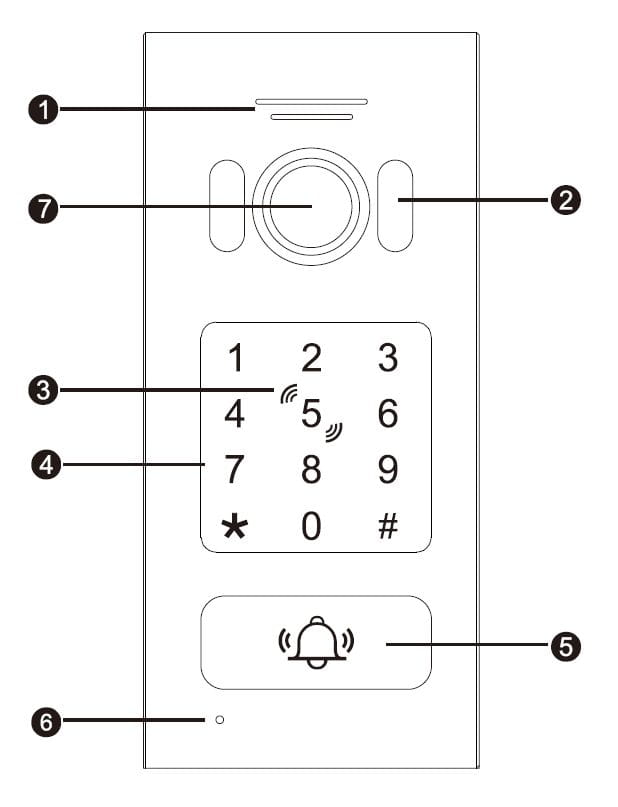 1
7
2
1 2 3
3
4 5 6
4
7 8 9
* 0 #
5
6