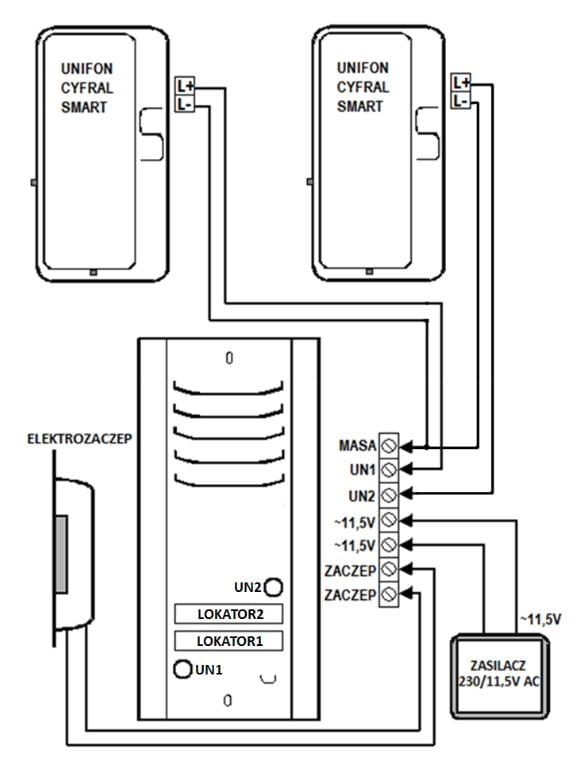 UNIFON CYFRAL SMART

L+
L-

UNIFON CYFRAL SMART

L+
L-

ELEKTROZACZEP

MASA
UN1
UN2
~11,5V
~11,5V
ZACZEP
ZACZEP

UN2
LOKATOR2
LOKATOR1
UN1

~11,5V

ZASILACZ 230/11,5V AC